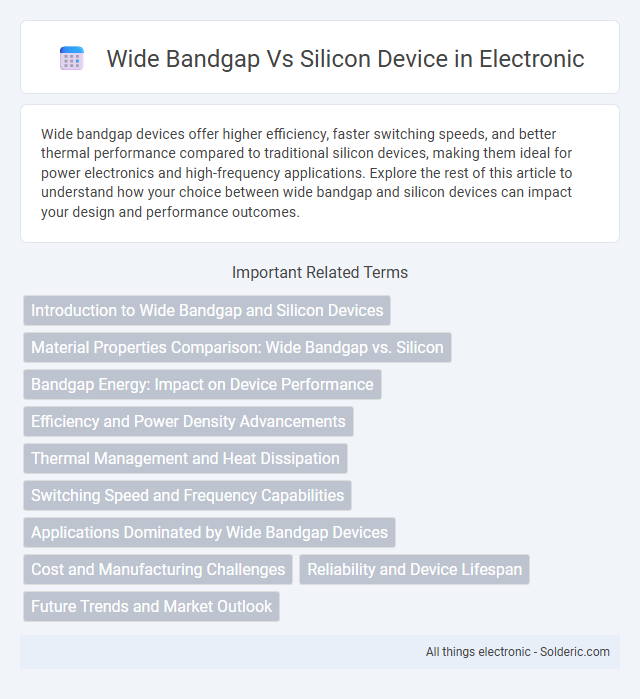 Wide Bandgap Vs Silicon Device in Electronic

Wide bandgap devices offer higher efficiency, faster switching speeds, and better thermal performance compared to traditional silicon devices, making them ideal for power electronics and high-frequency applications. Explore the rest of this article to understand how your choice between wide bandgap and silicon devices can impact your design and performance outcomes.

Important Related Terms

Introduction to Wide Bandgap and Silicon Devices

Material Properties Comparison: Wide Bandgap vs. Silicon

Bandgap Energy: Impact on Device Performance

Efficiency and Power Density Advancements

Thermal Management and Heat Dissipation

Switching Speed and Frequency Capabilities

Applications Dominated by Wide Bandgap Devices

Cost and Manufacturing Challenges

Reliability and Device Lifespan

Future Trends and Market Outlook

All things electronic - Solderic.com