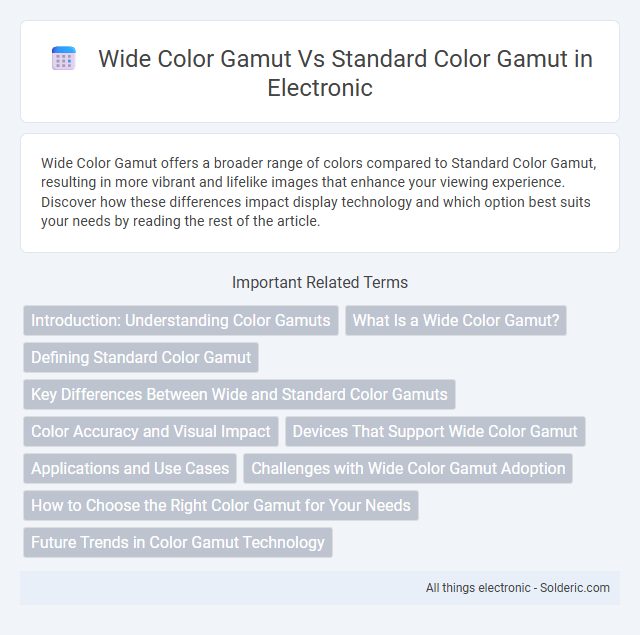 Wide Color Gamut Vs Standard Color Gamut in Electronic

Wide Color Gamut offers a broader range of colors compared to Standard Color Gamut, resulting in more vibrant and lifelike images that enhance your viewing experience. Discover how these differences impact display technology and which option best suits your needs by reading the rest of the article.

Important Related Terms

Introduction: Understanding Color Gamuts

What Is a Wide Color Gamut?

Defining Standard Color Gamut

Key Differences Between Wide and Standard Color Gamuts

Color Accuracy and Visual Impact

Devices That Support Wide Color Gamut

Applications and Use Cases

Challenges with Wide Color Gamut Adoption

How to Choose the Right Color Gamut for Your Needs

Future Trends in Color Gamut Technology

All things electronic - Solderic.com