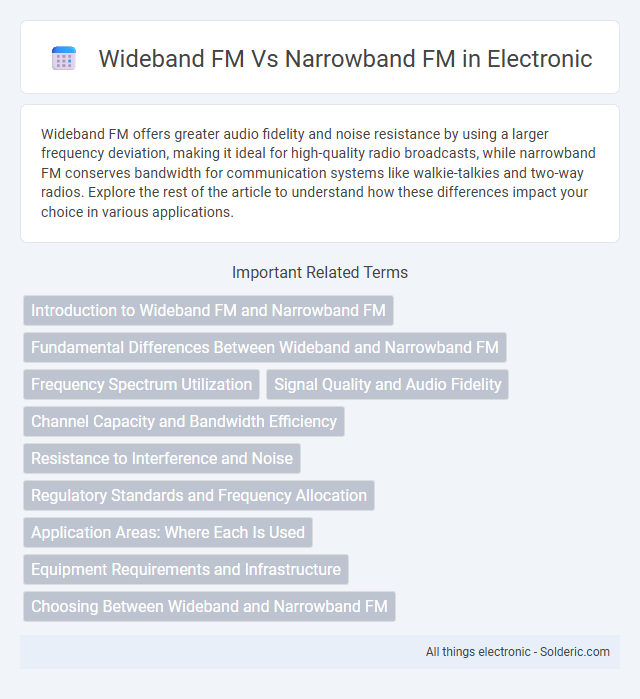 Wideband FM Vs Narrowband FM in Electronic

Wideband FM offers greater audio fidelity and noise resistance by using a larger frequency deviation, making it ideal for high-quality radio broadcasts, while narrowband FM conserves bandwidth for communication systems like walkie-talkies and two-way radios. Explore the rest of the article to understand how these differences impact your choice in various applications.

Important Related Terms

Introduction to Wideband FM and Narrowband FM

Fundamental Differences Between Wideband and Narrowband FM

Frequency Spectrum Utilization

Signal Quality and Audio Fidelity

Channel Capacity and Bandwidth Efficiency

Resistance to Interference and Noise

Regulatory Standards and Frequency Allocation

Application Areas: Where Each Is Used

Equipment Requirements and Infrastructure

Choosing Between Wideband and Narrowband FM

All things electronic - Solderic.com