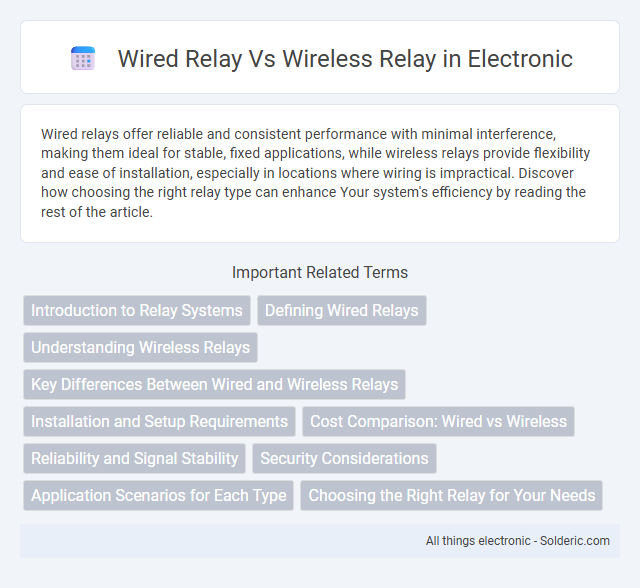 Wired Relay Vs Wireless Relay in Electronic

Wired relays offer reliable and consistent performance with minimal interference, making them ideal for stable, fixed applications, while wireless relays provide flexibility and ease of installation, especially in locations where wiring is impractical. Discover how choosing the right relay type can enhance Your system's efficiency by reading the rest of the article.

Important Related Terms

Introduction to Relay Systems

Defining Wired Relays

Understanding Wireless Relays

Key Differences Between Wired and Wireless Relays

Installation and Setup Requirements

Cost Comparison: Wired vs Wireless

Reliability and Signal Stability

Security Considerations

Application Scenarios for Each Type

Choosing the Right Relay for Your Needs

All things electronic - Solderic.com