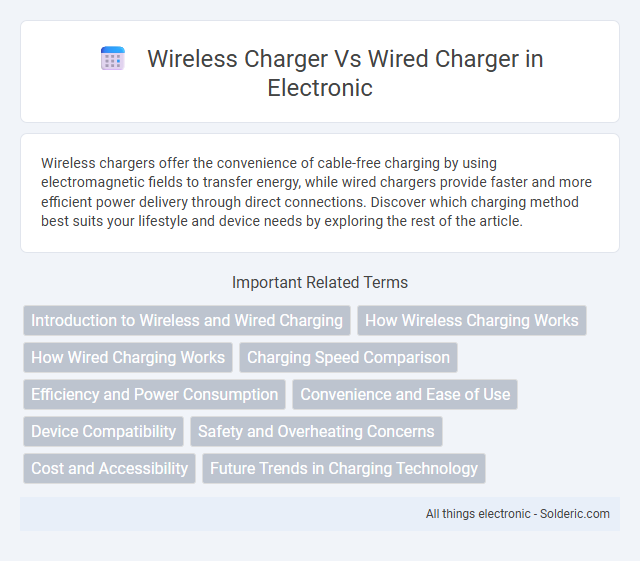 Wireless Charger Vs Wired Charger in Electronic

Wireless chargers offer the convenience of cable-free charging by using electromagnetic fields to transfer energy, while wired chargers provide faster and more efficient power delivery through direct connections. Discover which charging method best suits your lifestyle and device needs by exploring the rest of the article.

Important Related Terms

Introduction to Wireless and Wired Charging
How Wireless Charging Works
How Wired Charging Works
Charging Speed Comparison
Efficiency and Power Consumption
Convenience and Ease of Use
Device Compatibility
Safety and Overheating Concerns
Cost and Accessibility
Future Trends in Charging Technology

All things electronic - Solderic.com