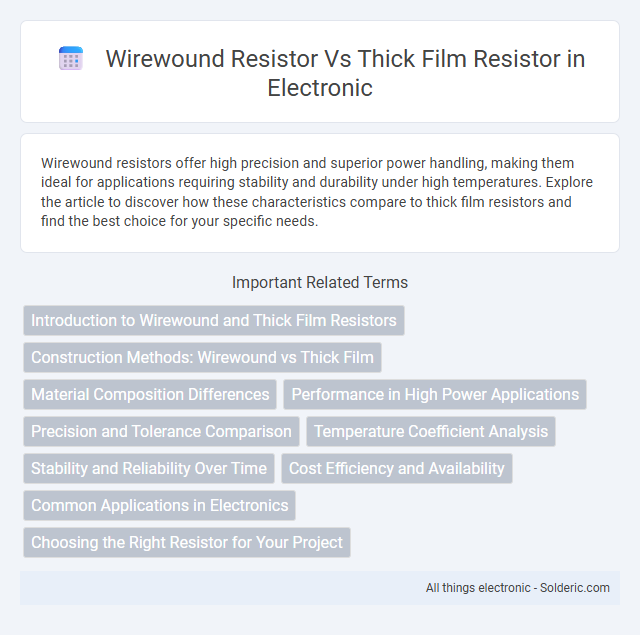 Wirewound Resistor Vs Thick Film Resistor in Electronic

Wirewound resistors offer high precision and superior power handling, making them ideal for applications requiring stability and durability under high temperatures. Explore the article to discover how these characteristics compare to thick film resistors and find the best choice for your specific needs.

Important Related Terms

Introduction to Wirewound and Thick Film Resistors

Construction Methods: Wirewound vs Thick Film

Material Composition Differences

Performance in High Power Applications

Precision and Tolerance Comparison

Temperature Coefficient Analysis

Stability and Reliability Over Time

Cost Efficiency and Availability

Common Applications in Electronics

Choosing the Right Resistor for Your Project

All things electronic - Solderic.com