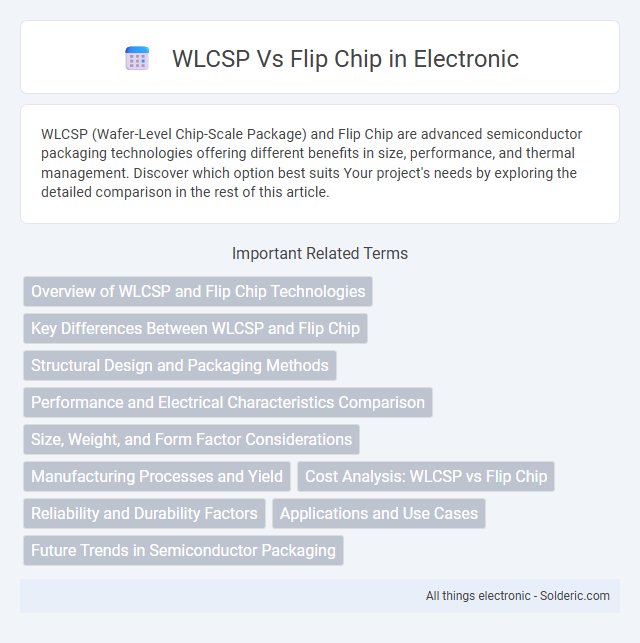 WLCSP Vs Flip Chip in Electronic

WLCSP (Wafer-Level Chip-Scale Package) and Flip Chip are advanced semiconductor packaging technologies offering different benefits in size, performance, and thermal management. Discover which option best suits Your project's needs by exploring the detailed comparison in the rest of this article.

Important Related Terms

Overview of WLCSP and Flip Chip Technologies

Key Differences Between WLCSP and Flip Chip

Structural Design and Packaging Methods

Performance and Electrical Characteristics Comparison

Size, Weight, and Form Factor Considerations

Manufacturing Processes and Yield

Cost Analysis: WLCSP vs Flip Chip

Reliability and Durability Factors

Applications and Use Cases

Future Trends in Semiconductor Packaging

All things electronic - Solderic.com