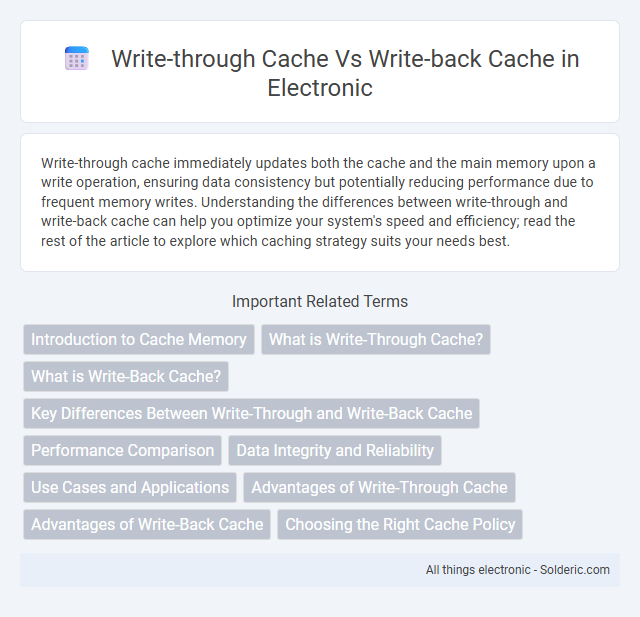 Write-through Cache Vs Write-back Cache in Electronic

Write-through cache immediately updates both the cache and the main memory upon a write operation, ensuring data consistency but potentially reducing performance due to frequent memory writes. Understanding the differences between write-through and write-back cache can help you optimize your system's speed and efficiency; read the rest of the article to explore which caching strategy suits your needs best.

Important Related Terms

Introduction to Cache Memory

What is Write-Through Cache?

What is Write-Back Cache?

Key Differences Between Write-Through and Write-Back Cache

Performance Comparison

Data Integrity and Reliability

Use Cases and Applications

Advantages of Write-Through Cache

Advantages of Write-Back Cache

Choosing the Right Cache Policy

All things electronic - Solderic.com