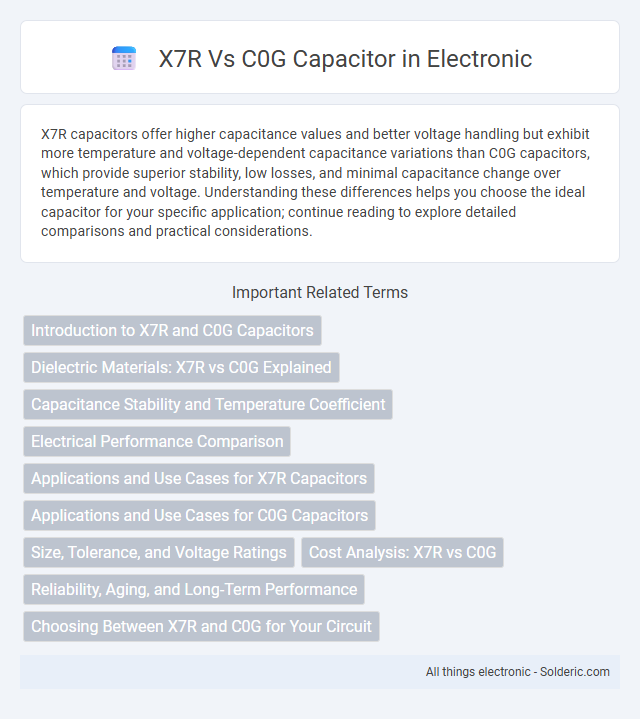 X7R Vs C0G Capacitor in Electronic

X7R capacitors offer higher capacitance values and better voltage handling but exhibit more temperature and voltage-dependent capacitance variations than C0G capacitors, which provide superior stability, low losses, and minimal capacitance change over temperature and voltage. Understanding these differences helps you choose the ideal capacitor for your specific application; continue reading to explore detailed comparisons and practical considerations.

Important Related Terms

Introduction to X7R and C0G Capacitors

Dielectric Materials: X7R vs C0G Explained

Capacitance Stability and Temperature Coefficient

Electrical Performance Comparison

Applications and Use Cases for X7R Capacitors

Applications and Use Cases for C0G Capacitors

Size, Tolerance, and Voltage Ratings

Cost Analysis: X7R vs C0G

Reliability, Aging, and Long-Term Performance

Choosing Between X7R and C0G for Your Circuit

All things electronic - Solderic.com