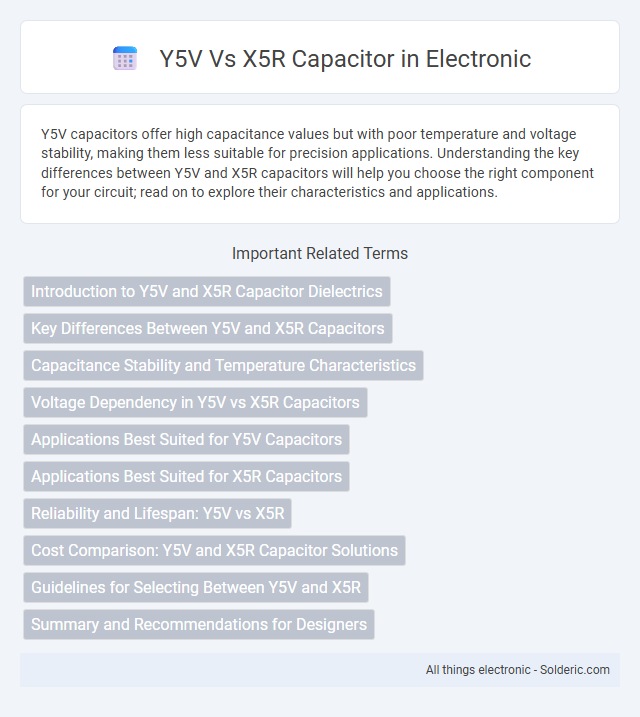 Y5V Vs X5R Capacitor in Electronic

Y5V capacitors offer high capacitance values but with poor temperature and voltage stability, making them less suitable for precision applications. Understanding the key differences between Y5V and X5R capacitors will help you choose the right component for your circuit; read on to explore their characteristics and applications.

Important Related Terms

Introduction to Y5V and X5R Capacitor Dielectrics

Key Differences Between Y5V and X5R Capacitors

Capacitance Stability and Temperature Characteristics

Voltage Dependency in Y5V vs X5R Capacitors

Applications Best Suited for Y5V Capacitors

Applications Best Suited for X5R Capacitors

Reliability and Lifespan: Y5V vs X5R

Cost Comparison: Y5V and X5R Capacitor Solutions

Guidelines for Selecting Between Y5V and X5R

Summary and Recommendations for Designers

All things electronic - Solderic.com