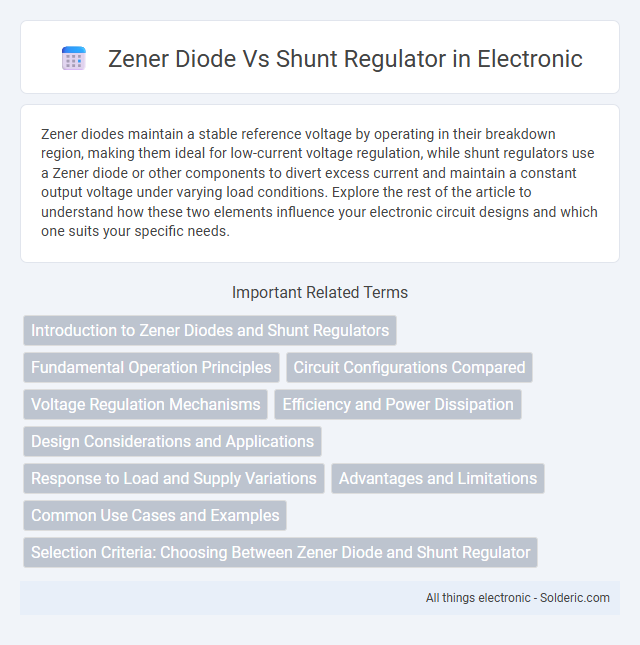 Zener Diode Vs Shunt Regulator in Electronic

Zener diodes maintain a stable reference voltage by operating in their breakdown region, making them ideal for low-current voltage regulation, while shunt regulators use a Zener diode or other components to divert excess current and maintain a constant output voltage under varying load conditions. Explore the rest of the article to understand how these two elements influence your electronic circuit designs and which one suits your specific needs.

Important Related Terms

Introduction to Zener Diodes and Shunt Regulators

Fundamental Operation Principles

Circuit Configurations Compared

Voltage Regulation Mechanisms

Efficiency and Power Dissipation

Design Considerations and Applications

Response to Load and Supply Variations

Advantages and Limitations

Common Use Cases and Examples

Selection Criteria: Choosing Between Zener Diode and Shunt Regulator

All things electronic - Solderic.com