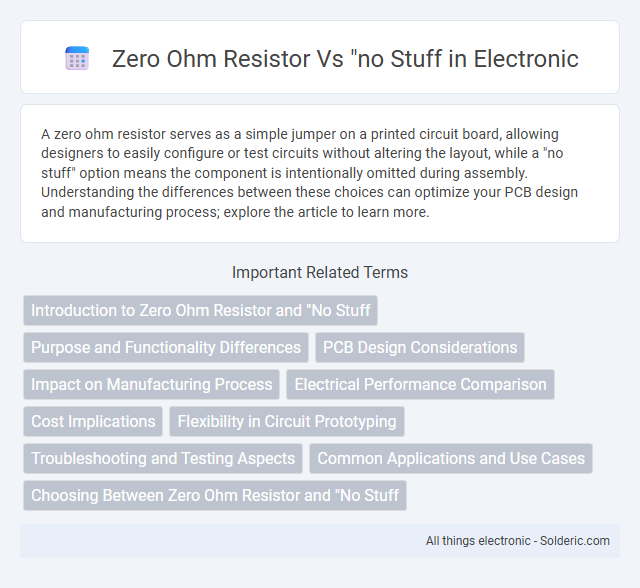 Zero Ohm Resistor Vs "no Stuff in Electronic

A zero ohm resistor serves as a simple jumper on a printed circuit board, allowing designers to easily configure or test circuits without altering the layout, while a "no stuff" option means the component is intentionally omitted during assembly. Understanding the differences between these choices can optimize your PCB design and manufacturing process; explore the article to learn more.

Important Related Terms

Introduction to Zero Ohm Resistor and "No Stuff

Purpose and Functionality Differences

PCB Design Considerations

Impact on Manufacturing Process

Electrical Performance Comparison

Cost Implications

Flexibility in Circuit Prototyping

Troubleshooting and Testing Aspects

Common Applications and Use Cases

Choosing Between Zero Ohm Resistor and "No Stuff

All things electronic - Solderic.com