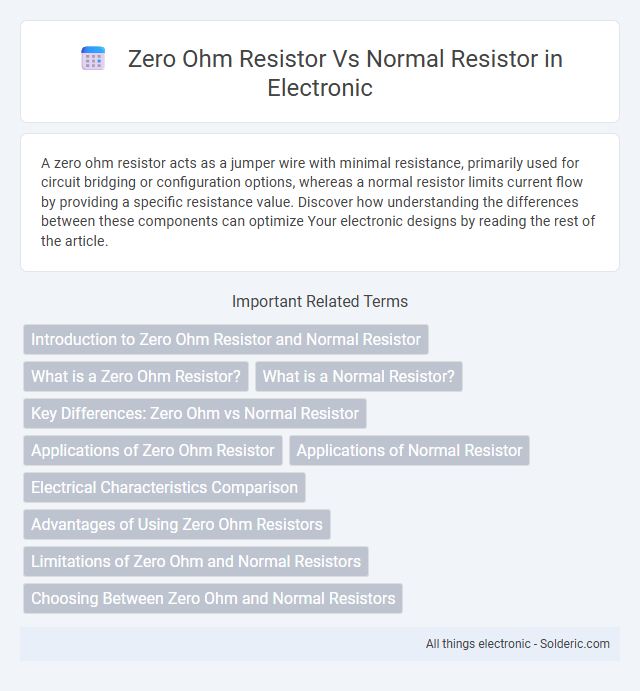 Zero Ohm Resistor Vs Normal Resistor in Electronic

A zero ohm resistor acts as a jumper wire with minimal resistance, primarily used for circuit bridging or configuration options, whereas a normal resistor limits current flow by providing a specific resistance value. Discover how understanding the differences between these components can optimize Your electronic designs by reading the rest of the article.

Important Related Terms

Introduction to Zero Ohm Resistor and Normal Resistor

What is a Zero Ohm Resistor?

What is a Normal Resistor?

Key Differences: Zero Ohm vs Normal Resistor

Applications of Zero Ohm Resistor

Applications of Normal Resistor

Electrical Characteristics Comparison

Advantages of Using Zero Ohm Resistors

Limitations of Zero Ohm and Normal Resistors

Choosing Between Zero Ohm and Normal Resistors

All things electronic - Solderic.com