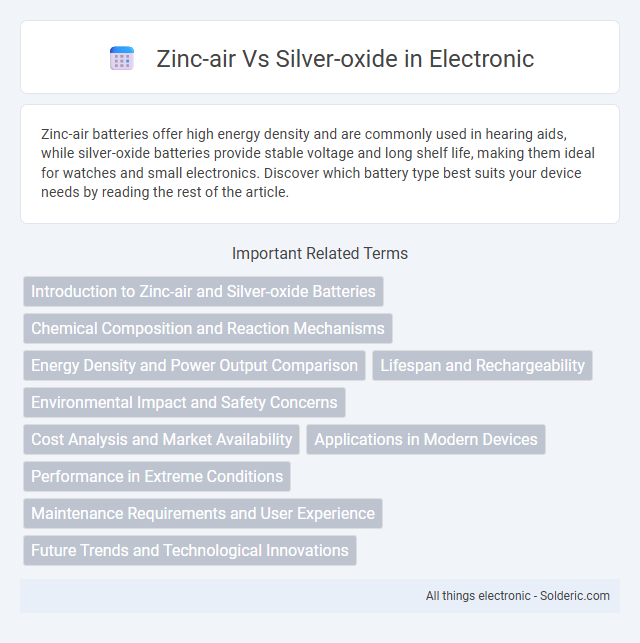 Zinc-air Vs Silver-oxide in Electronic

Zinc-air batteries offer high energy density and are commonly used in hearing aids, while silver-oxide batteries provide stable voltage and long shelf life, making them ideal for watches and small electronics. Discover which battery type best suits your device needs by reading the rest of the article.

Important Related Terms

Introduction to Zinc-air and Silver-oxide Batteries

Chemical Composition and Reaction Mechanisms

Energy Density and Power Output Comparison

Lifespan and Rechargeability

Environmental Impact and Safety Concerns

Cost Analysis and Market Availability

Applications in Modern Devices

Performance in Extreme Conditions

Maintenance Requirements and User Experience

Future Trends and Technological Innovations

All things electronic - Solderic.com