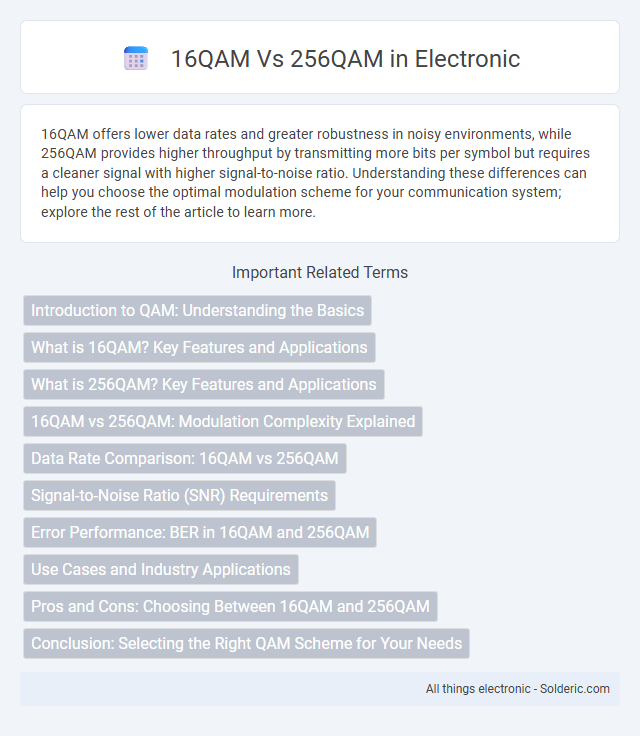 16QAM Vs 256QAM in Electronic

16QAM offers lower data rates and greater robustness in noisy environments, while 256QAM provides higher throughput by transmitting more bits per symbol but requires a cleaner signal with higher signal-to-noise ratio. Understanding these differences can help you choose the optimal modulation scheme for your communication system; explore the rest of the article to learn more.

Important Related Terms

Introduction to QAM: Understanding the Basics

What is 16QAM? Key Features and Applications

What is 256QAM? Key Features and Applications

16QAM vs 256QAM: Modulation Complexity Explained

Data Rate Comparison: 16QAM vs 256QAM

Signal-to-Noise Ratio (SNR) Requirements

Error Performance: BER in 16QAM and 256QAM

Use Cases and Industry Applications

Pros and Cons: Choosing Between 16QAM and 256QAM

Conclusion: Selecting the Right QAM Scheme for Your Needs

All things electronic - Solderic.com