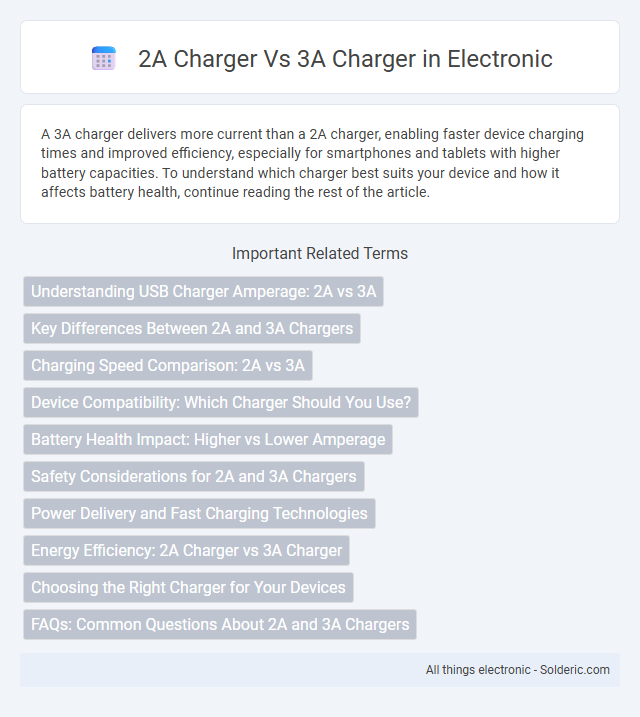 2A Charger Vs 3A Charger in Electronic

A 3A charger delivers more current than a 2A charger, enabling faster device charging times and improved efficiency, especially for smartphones and tablets with higher battery capacities. To understand which charger best suits your device and how it affects battery health, continue reading the rest of the article.

Important Related Terms

Understanding USB Charger Amperage: 2A vs 3A

Key Differences Between 2A and 3A Chargers

Charging Speed Comparison: 2A vs 3A

Device Compatibility: Which Charger Should You Use?

Battery Health Impact: Higher vs Lower Amperage

Safety Considerations for 2A and 3A Chargers

Power Delivery and Fast Charging Technologies

Energy Efficiency: 2A Charger vs 3A Charger

Choosing the Right Charger for Your Devices

FAQs: Common Questions About 2A and 3A Chargers

All things electronic - Solderic.com