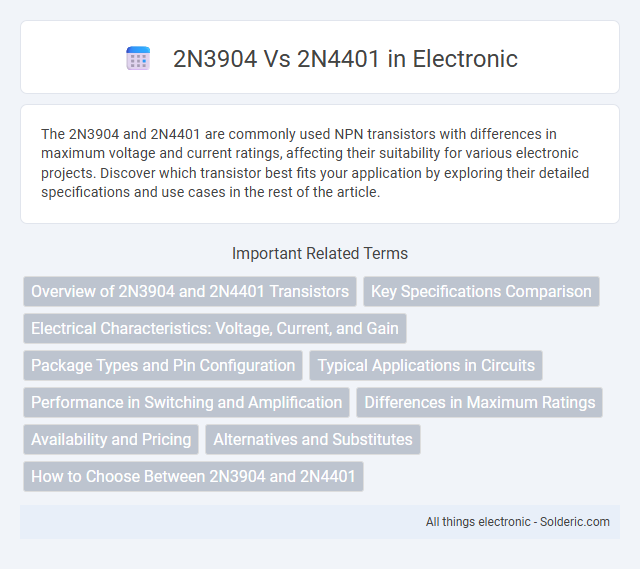 2N3904 Vs 2N4401 in Electronic

The 2N3904 and 2N4401 are commonly used NPN transistors with differences in maximum voltage and current ratings, affecting their suitability for various electronic projects. Discover which transistor best fits your application by exploring their detailed specifications and use cases in the rest of the article.

Important Related Terms

Overview of 2N3904 and 2N4401 Transistors
Key Specifications Comparison
Electrical Characteristics: Voltage, Current, and Gain
Package Types and Pin Configuration
Typical Applications in Circuits
Performance in Switching and Amplification
Differences in Maximum Ratings
Availability and Pricing
Alternatives and Substitutes
How to Choose Between 2N3904 and 2N4401

All things electronic - Solderic.com