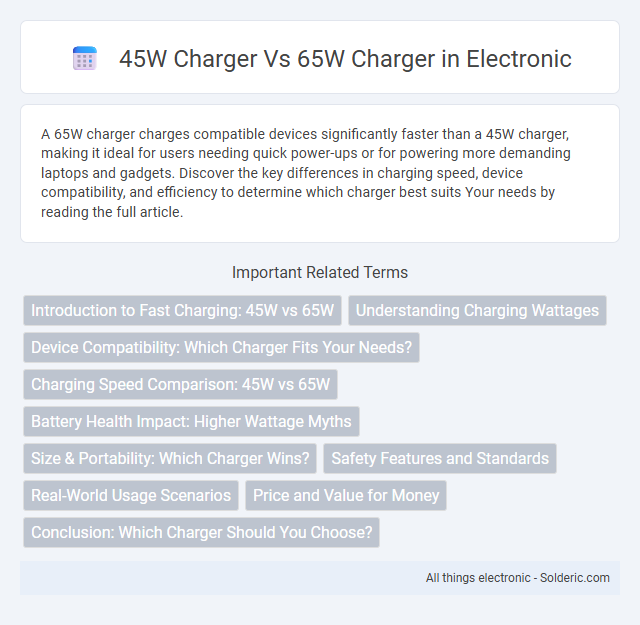 45W Charger Vs 65W Charger in Electronic

A 65W charger charges compatible devices significantly faster than a 45W charger, making it ideal for users needing quick power-ups or for powering more demanding laptops and gadgets. Discover the key differences in charging speed, device compatibility, and efficiency to determine which charger best suits Your needs by reading the full article.

Important Related Terms

Introduction to Fast Charging: 45W vs 65W

Understanding Charging Wattages

Device Compatibility: Which Charger Fits Your Needs?

Charging Speed Comparison: 45W vs 65W

Battery Health Impact: Higher Wattage Myths

Size & Portability: Which Charger Wins?

Safety Features and Standards

Real-World Usage Scenarios

Price and Value for Money

Conclusion: Which Charger Should You Choose?

All things electronic - Solderic.com