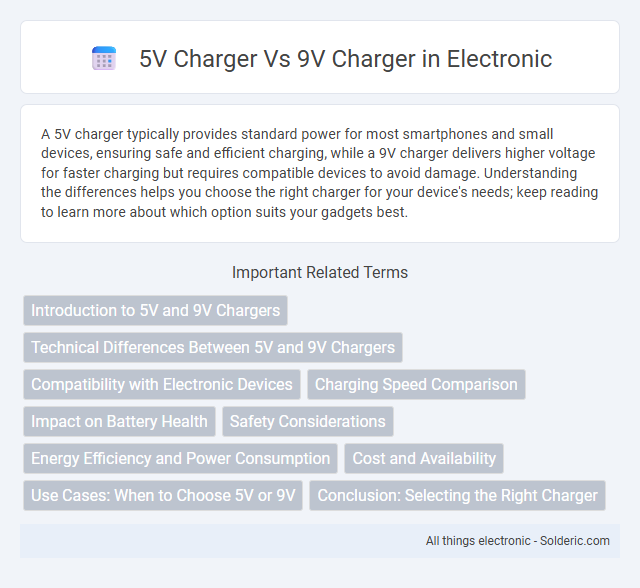 5V Charger Vs 9V Charger in Electronic

A 5V charger typically provides standard power for most smartphones and small devices, ensuring safe and efficient charging, while a 9V charger delivers higher voltage for faster charging but requires compatible devices to avoid damage. Understanding the differences helps you choose the right charger for your device's needs; keep reading to learn more about which option suits your gadgets best.

Important Related Terms

Introduction to 5V and 9V Chargers

Technical Differences Between 5V and 9V Chargers

Compatibility with Electronic Devices

Charging Speed Comparison

Impact on Battery Health

Safety Considerations

Energy Efficiency and Power Consumption

Cost and Availability

Use Cases: When to Choose 5V or 9V

Conclusion: Selecting the Right Charger

All things electronic - Solderic.com