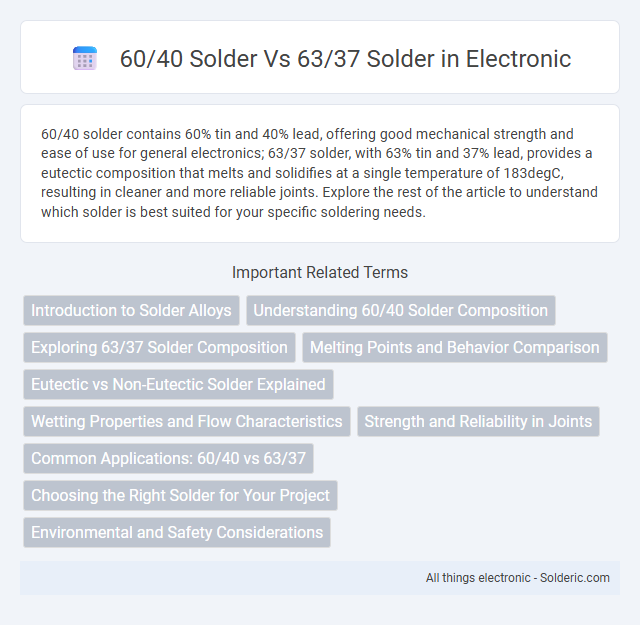 60/40 Solder Vs 63/37 Solder in Electronic

60/40 solder contains 60% tin and 40% lead, offering good mechanical strength and ease of use for general electronics; 63/37 solder, with 63% tin and 37% lead, provides a eutectic composition that melts and solidifies at a single temperature of 183degC, resulting in cleaner and more reliable joints. Explore the rest of the article to understand which solder is best suited for your specific soldering needs.

Important Related Terms

Introduction to Solder Alloys

Understanding 60/40 Solder Composition

Exploring 63/37 Solder Composition

Melting Points and Behavior Comparison

Eutectic vs Non-Eutectic Solder Explained

Wetting Properties and Flow Characteristics

Strength and Reliability in Joints

Common Applications: 60/40 vs 63/37

Choosing the Right Solder for Your Project

Environmental and Safety Considerations

All things electronic - Solderic.com