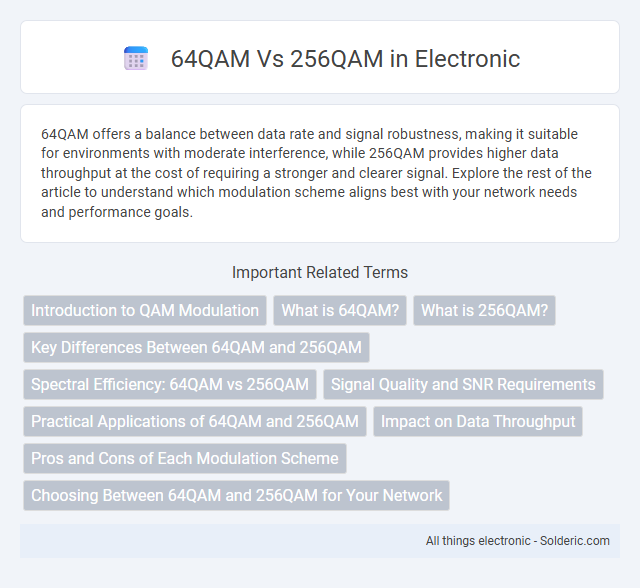 64QAM Vs 256QAM in Electronic

64QAM offers a balance between data rate and signal robustness, making it suitable for environments with moderate interference, while 256QAM provides higher data throughput at the cost of requiring a stronger and clearer signal. Explore the rest of the article to understand which modulation scheme aligns best with your network needs and performance goals.

Important Related Terms

Introduction to QAM Modulation

What is 64QAM?

What is 256QAM?

Key Differences Between 64QAM and 256QAM

Spectral Efficiency: 64QAM vs 256QAM

Signal Quality and SNR Requirements

Practical Applications of 64QAM and 256QAM

Impact on Data Throughput

Pros and Cons of Each Modulation Scheme

Choosing Between 64QAM and 256QAM for Your Network

All things electronic - Solderic.com