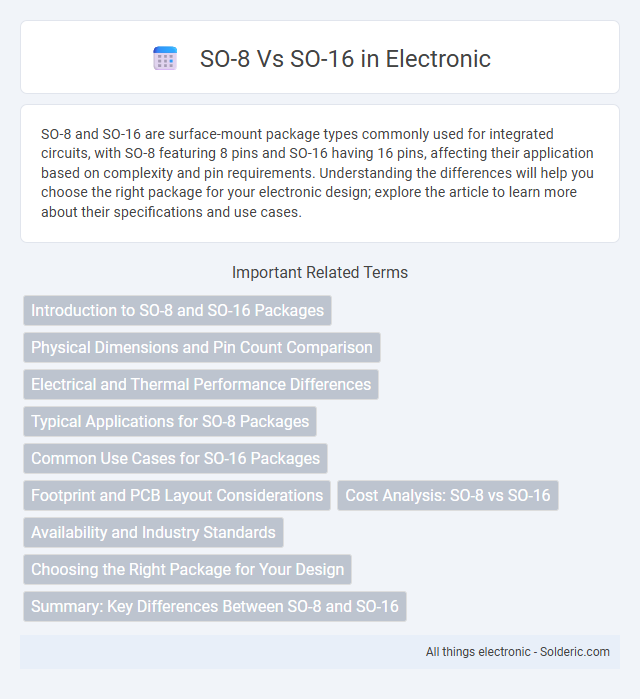 SO-8 Vs SO-16 in Electronic

SO-8 and SO-16 are surface-mount package types commonly used for integrated circuits, with SO-8 featuring 8 pins and SO-16 having 16 pins, affecting their application based on complexity and pin requirements. Understanding the differences will help you choose the right package for your electronic design; explore the article to learn more about their specifications and use cases.

Important Related Terms

Introduction to SO-8 and SO-16 Packages

Physical Dimensions and Pin Count Comparison

Electrical and Thermal Performance Differences

Typical Applications for SO-8 Packages

Common Use Cases for SO-16 Packages

Footprint and PCB Layout Considerations

Cost Analysis: SO-8 vs SO-16

Availability and Industry Standards

Choosing the Right Package for Your Design

Summary: Key Differences Between SO-8 and SO-16

All things electronic - Solderic.com