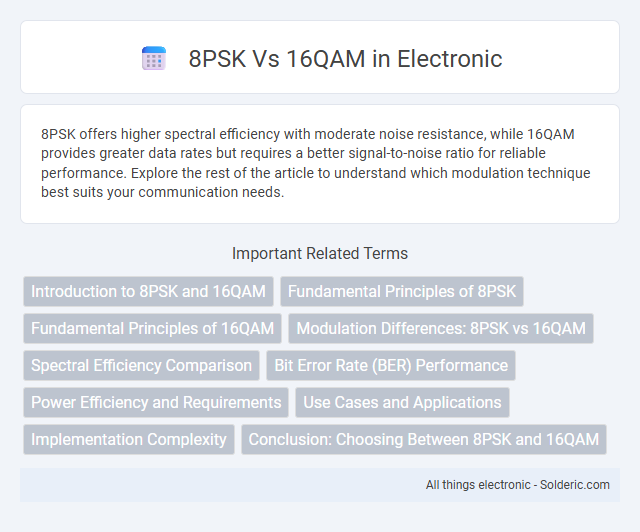 8PSK Vs 16QAM in Electronic

8PSK offers higher spectral efficiency with moderate noise resistance, while 16QAM provides greater data rates but requires a better signal-to-noise ratio for reliable performance. Explore the rest of the article to understand which modulation technique best suits your communication needs.

Important Related Terms

Introduction to 8PSK and 16QAM

Fundamental Principles of 8PSK

Fundamental Principles of 16QAM

Modulation Differences: 8PSK vs 16QAM

Spectral Efficiency Comparison

Bit Error Rate (BER) Performance

Power Efficiency and Requirements

Use Cases and Applications

Implementation Complexity

Conclusion: Choosing Between 8PSK and 16QAM

All things electronic - Solderic.com