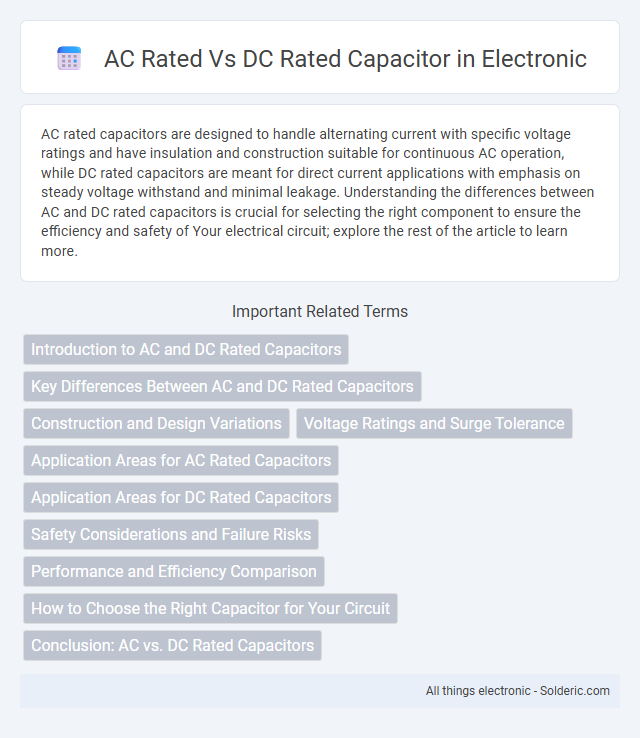 AC Rated Vs DC Rated Capacitor in Electronic

AC rated capacitors are designed to handle alternating current with specific voltage ratings and have insulation and construction suitable for continuous AC operation, while DC rated capacitors are meant for direct current applications with emphasis on steady voltage withstand and minimal leakage. Understanding the differences between AC and DC rated capacitors is crucial for selecting the right component to ensure the efficiency and safety of Your electrical circuit; explore the rest of the article to learn more.

Important Related Terms

Introduction to AC and DC Rated Capacitors

Key Differences Between AC and DC Rated Capacitors

Construction and Design Variations

Voltage Ratings and Surge Tolerance

Application Areas for AC Rated Capacitors

Application Areas for DC Rated Capacitors

Safety Considerations and Failure Risks

Performance and Efficiency Comparison

How to Choose the Right Capacitor for Your Circuit

Conclusion: AC vs. DC Rated Capacitors

All things electronic - Solderic.com