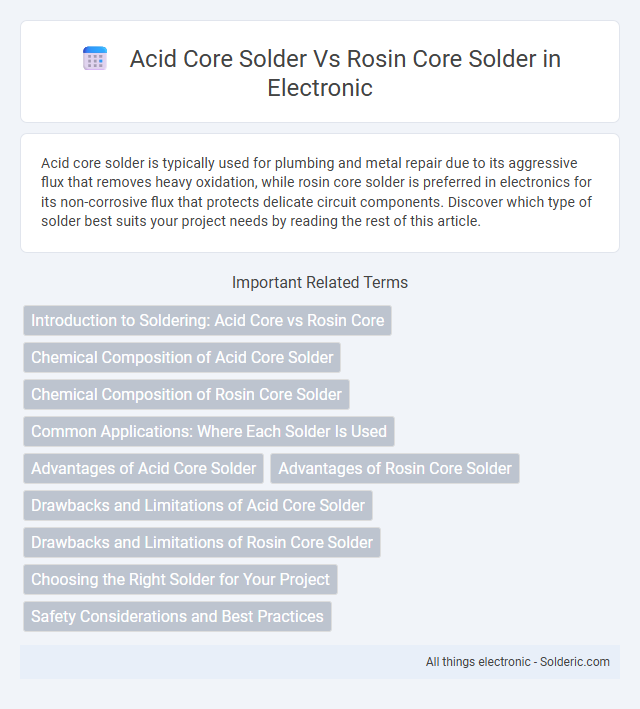 Acid Core Solder Vs Rosin Core Solder in Electronic

Acid core solder is typically used for plumbing and metal repair due to its aggressive flux that removes heavy oxidation, while rosin core solder is preferred in electronics for its non-corrosive flux that protects delicate circuit components. Discover which type of solder best suits your project needs by reading the rest of this article.

Important Related Terms

Introduction to Soldering: Acid Core vs Rosin Core

Chemical Composition of Acid Core Solder

Chemical Composition of Rosin Core Solder

Common Applications: Where Each Solder Is Used

Advantages of Acid Core Solder

Advantages of Rosin Core Solder

Drawbacks and Limitations of Acid Core Solder

Drawbacks and Limitations of Rosin Core Solder

Choosing the Right Solder for Your Project

Safety Considerations and Best Practices

All things electronic - Solderic.com