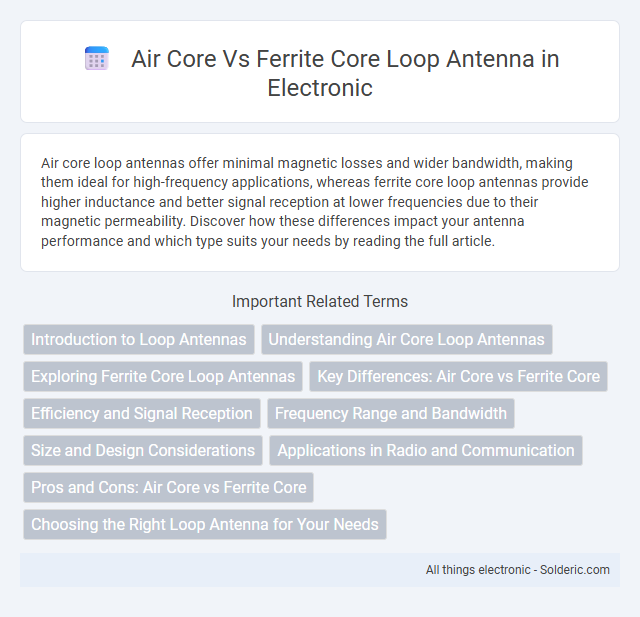 Air Core Vs Ferrite Core Loop Antenna in Electronic

Air core loop antennas offer minimal magnetic losses and wider bandwidth, making them ideal for high-frequency applications, whereas ferrite core loop antennas provide higher inductance and better signal reception at lower frequencies due to their magnetic permeability. Discover how these differences impact your antenna performance and which type suits your needs by reading the full article.

Important Related Terms

Introduction to Loop Antennas
Understanding Air Core Loop Antennas
Exploring Ferrite Core Loop Antennas
Key Differences: Air Core vs Ferrite Core
Efficiency and Signal Reception
Frequency Range and Bandwidth
Size and Design Considerations
Applications in Radio and Communication
Pros and Cons: Air Core vs Ferrite Core
Choosing the Right Loop Antenna for Your Needs

All things electronic - Solderic.com