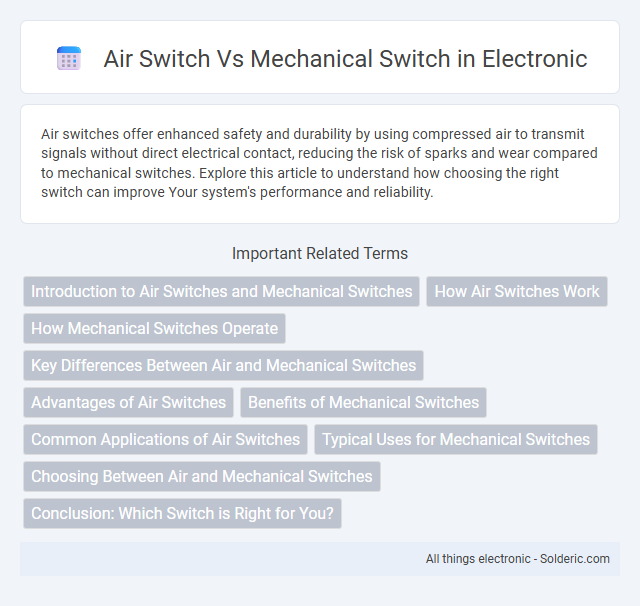 Air Switch Vs Mechanical Switch in Electronic

Air switches offer enhanced safety and durability by using compressed air to transmit signals without direct electrical contact, reducing the risk of sparks and wear compared to mechanical switches. Explore this article to understand how choosing the right switch can improve Your system's performance and reliability.

Important Related Terms

Introduction to Air Switches and Mechanical Switches

How Air Switches Work

How Mechanical Switches Operate

Key Differences Between Air and Mechanical Switches

Advantages of Air Switches

Benefits of Mechanical Switches

Common Applications of Air Switches

Typical Uses for Mechanical Switches

Choosing Between Air and Mechanical Switches

Conclusion: Which Switch is Right for You?

All things electronic - Solderic.com