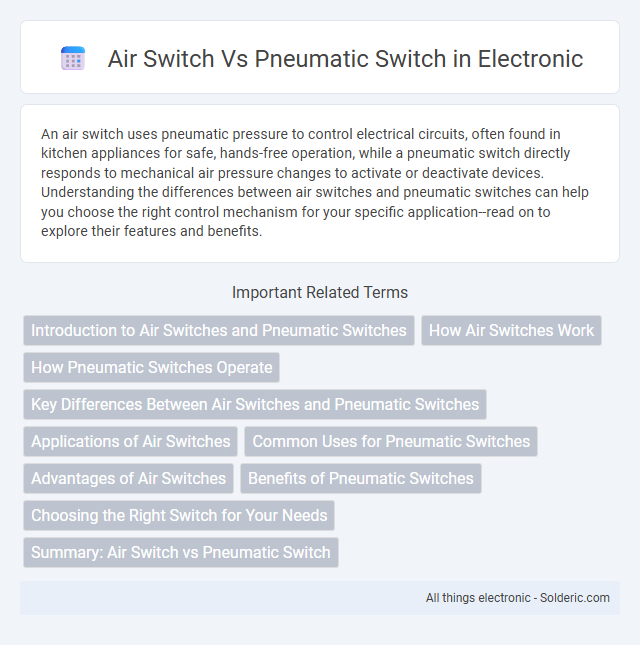 Air Switch Vs Pneumatic Switch in Electronic

An air switch uses pneumatic pressure to control electrical circuits, often found in kitchen appliances for safe, hands-free operation, while a pneumatic switch directly responds to mechanical air pressure changes to activate or deactivate devices. Understanding the differences between air switches and pneumatic switches can help you choose the right control mechanism for your specific application--read on to explore their features and benefits.

Important Related Terms

Introduction to Air Switches and Pneumatic Switches

How Air Switches Work

How Pneumatic Switches Operate

Key Differences Between Air Switches and Pneumatic Switches

Applications of Air Switches

Common Uses for Pneumatic Switches

Advantages of Air Switches

Benefits of Pneumatic Switches

Choosing the Right Switch for Your Needs

Summary: Air Switch vs Pneumatic Switch

All things electronic - Solderic.com