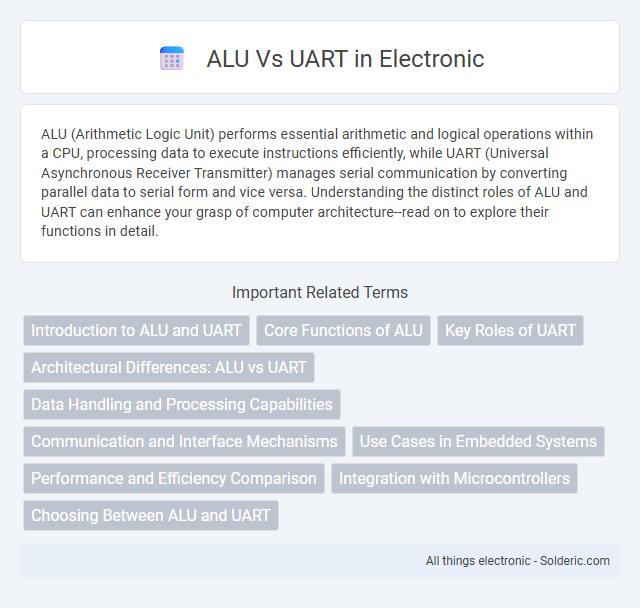 ALU Vs UART in Electronic

ALU (Arithmetic Logic Unit) performs essential arithmetic and logical operations within a CPU, processing data to execute instructions efficiently, while UART (Universal Asynchronous Receiver Transmitter) manages serial communication by converting parallel data to serial form and vice versa. Understanding the distinct roles of ALU and UART can enhance your grasp of computer architecture--read on to explore their functions in detail.

Important Related Terms

Introduction to ALU and UART
Core Functions of ALU
Key Roles of UART
Architectural Differences: ALU vs UART
Data Handling and Processing Capabilities
Communication and Interface Mechanisms
Use Cases in Embedded Systems
Performance and Efficiency Comparison
Integration with Microcontrollers
Choosing Between ALU and UART

All things electronic - Solderic.com