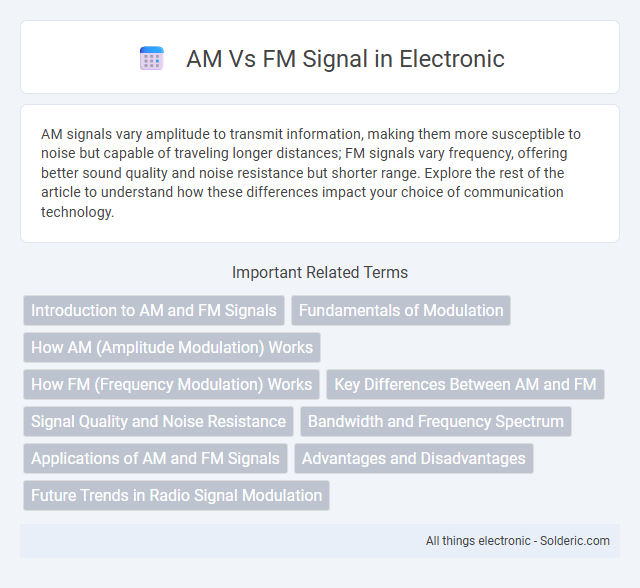 AM Vs FM Signal in Electronic

AM signals vary amplitude to transmit information, making them more susceptible to noise but capable of traveling longer distances; FM signals vary frequency, offering better sound quality and noise resistance but shorter range. Explore the rest of the article to understand how these differences impact your choice of communication technology.

Important Related Terms

Introduction to AM and FM Signals

Fundamentals of Modulation

How AM (Amplitude Modulation) Works

How FM (Frequency Modulation) Works

Key Differences Between AM and FM

Signal Quality and Noise Resistance

Bandwidth and Frequency Spectrum

Applications of AM and FM Signals

Advantages and Disadvantages

Future Trends in Radio Signal Modulation

All things electronic - Solderic.com