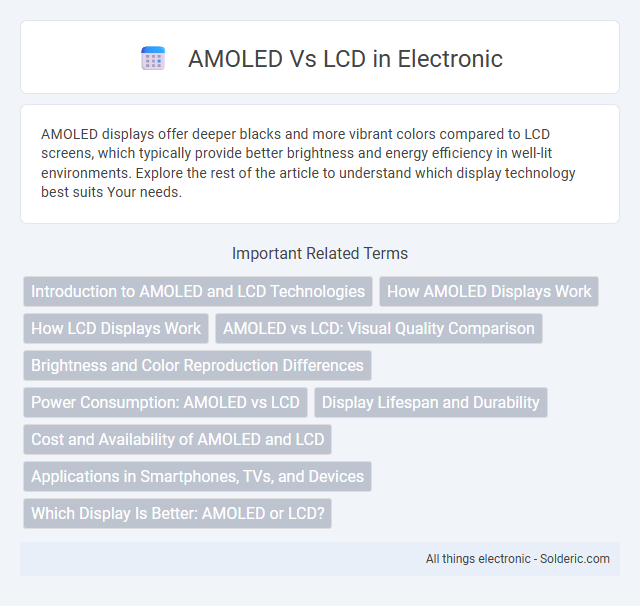 AMOLED Vs LCD in Electronic

AMOLED displays offer deeper blacks and more vibrant colors compared to LCD screens, which typically provide better brightness and energy efficiency in well-lit environments. Explore the rest of the article to understand which display technology best suits Your needs.

Important Related Terms

Introduction to AMOLED and LCD Technologies

How AMOLED Displays Work

How LCD Displays Work

AMOLED vs LCD: Visual Quality Comparison

Brightness and Color Reproduction Differences

Power Consumption: AMOLED vs LCD

Display Lifespan and Durability

Cost and Availability of AMOLED and LCD

Applications in Smartphones, TVs, and Devices

Which Display Is Better: AMOLED or LCD?

All things electronic - Solderic.com