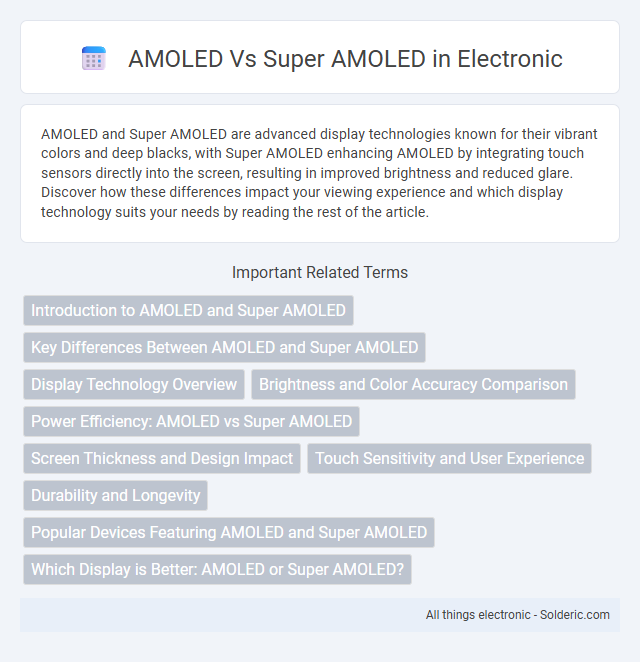 AMOLED Vs Super AMOLED in Electronic

AMOLED and Super AMOLED are advanced display technologies known for their vibrant colors and deep blacks, with Super AMOLED enhancing AMOLED by integrating touch sensors directly into the screen, resulting in improved brightness and reduced glare. Discover how these differences impact your viewing experience and which display technology suits your needs by reading the rest of the article.

Important Related Terms

Introduction to AMOLED and Super AMOLED

Key Differences Between AMOLED and Super AMOLED

Display Technology Overview

Brightness and Color Accuracy Comparison

Power Efficiency: AMOLED vs Super AMOLED

Screen Thickness and Design Impact

Touch Sensitivity and User Experience

Durability and Longevity

Popular Devices Featuring AMOLED and Super AMOLED

Which Display is Better: AMOLED or Super AMOLED?

All things electronic - Solderic.com