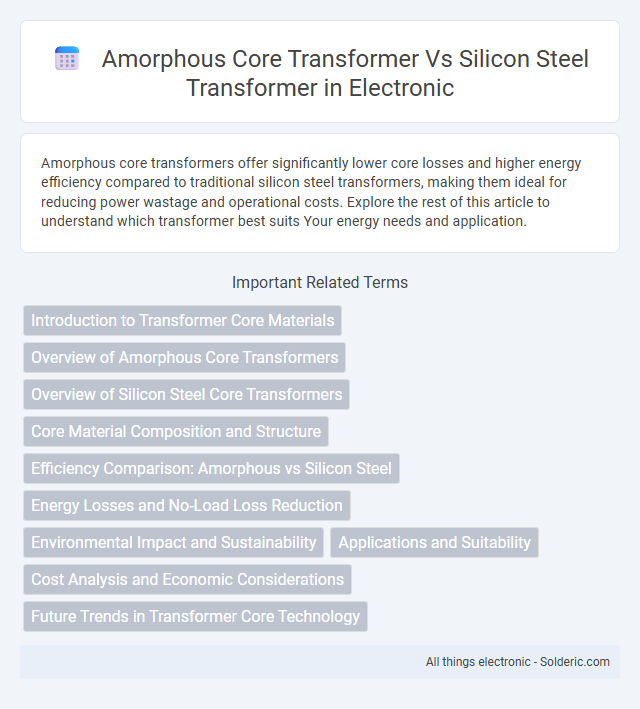 Amorphous Core Transformer Vs Silicon Steel Transformer in Electronic

Amorphous core transformers offer significantly lower core losses and higher energy efficiency compared to traditional silicon steel transformers, making them ideal for reducing power wastage and operational costs. Explore the rest of this article to understand which transformer best suits Your energy needs and application.

Important Related Terms

Introduction to Transformer Core Materials

Overview of Amorphous Core Transformers

Overview of Silicon Steel Core Transformers

Core Material Composition and Structure

Efficiency Comparison: Amorphous vs Silicon Steel

Energy Losses and No-Load Loss Reduction

Environmental Impact and Sustainability

Applications and Suitability

Cost Analysis and Economic Considerations

Future Trends in Transformer Core Technology

All things electronic - Solderic.com