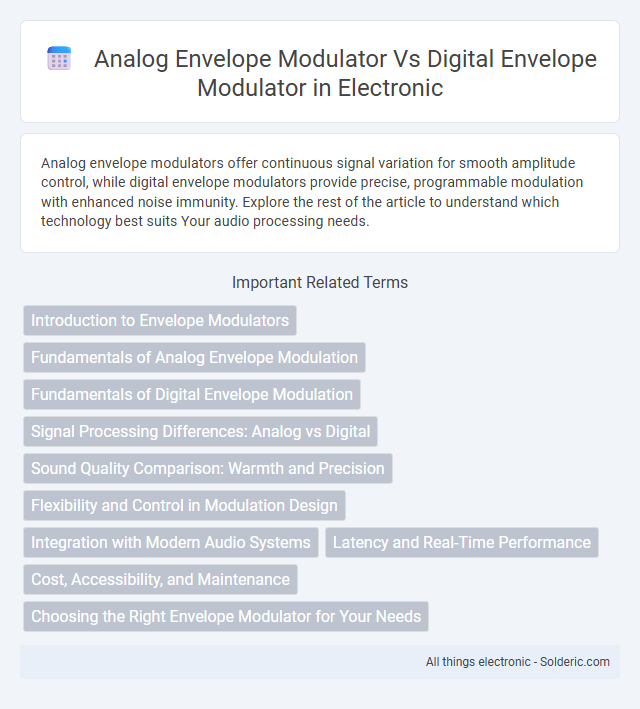 Analog Envelope Modulator Vs Digital Envelope Modulator in Electronic

Analog envelope modulators offer continuous signal variation for smooth amplitude control, while digital envelope modulators provide precise, programmable modulation with enhanced noise immunity. Explore the rest of the article to understand which technology best suits Your audio processing needs.

Important Related Terms

Introduction to Envelope Modulators

Fundamentals of Analog Envelope Modulation

Fundamentals of Digital Envelope Modulation

Signal Processing Differences: Analog vs Digital

Sound Quality Comparison: Warmth and Precision

Flexibility and Control in Modulation Design

Integration with Modern Audio Systems

Latency and Real-Time Performance

Cost, Accessibility, and Maintenance

Choosing the Right Envelope Modulator for Your Needs

All things electronic - Solderic.com