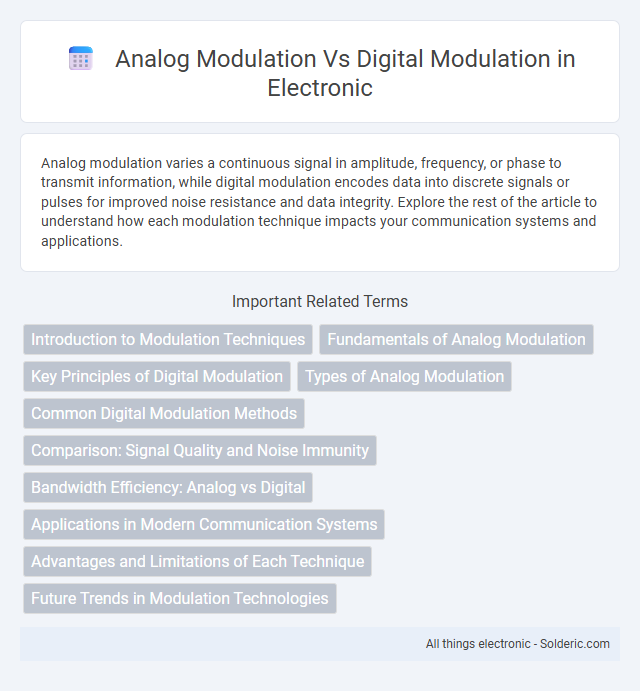 Analog Modulation Vs Digital Modulation in Electronic

Analog modulation varies a continuous signal in amplitude, frequency, or phase to transmit information, while digital modulation encodes data into discrete signals or pulses for improved noise resistance and data integrity. Explore the rest of the article to understand how each modulation technique impacts your communication systems and applications.

Important Related Terms

Introduction to Modulation Techniques

Fundamentals of Analog Modulation

Key Principles of Digital Modulation

Types of Analog Modulation

Common Digital Modulation Methods

Comparison: Signal Quality and Noise Immunity

Bandwidth Efficiency: Analog vs Digital

Applications in Modern Communication Systems

Advantages and Limitations of Each Technique

Future Trends in Modulation Technologies

All things electronic - Solderic.com