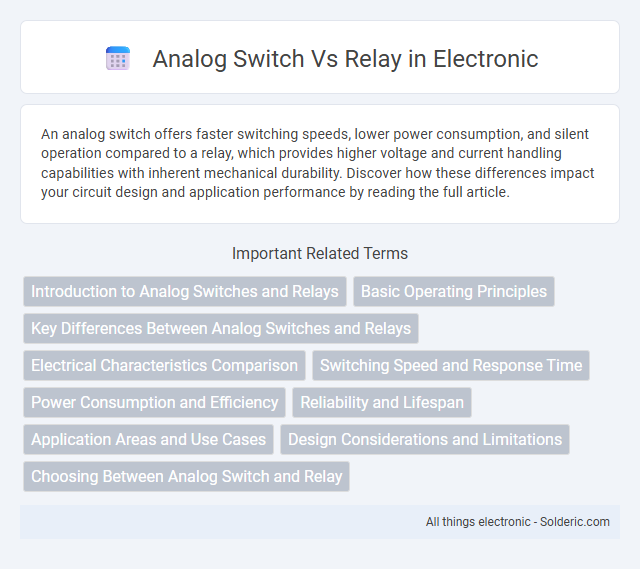 Analog Switch Vs Relay in Electronic

An analog switch offers faster switching speeds, lower power consumption, and silent operation compared to a relay, which provides higher voltage and current handling capabilities with inherent mechanical durability. Discover how these differences impact your circuit design and application performance by reading the full article.

Important Related Terms

Introduction to Analog Switches and Relays
Basic Operating Principles
Key Differences Between Analog Switches and Relays
Electrical Characteristics Comparison
Switching Speed and Response Time
Power Consumption and Efficiency
Reliability and Lifespan
Application Areas and Use Cases
Design Considerations and Limitations
Choosing Between Analog Switch and Relay

All things electronic - Solderic.com