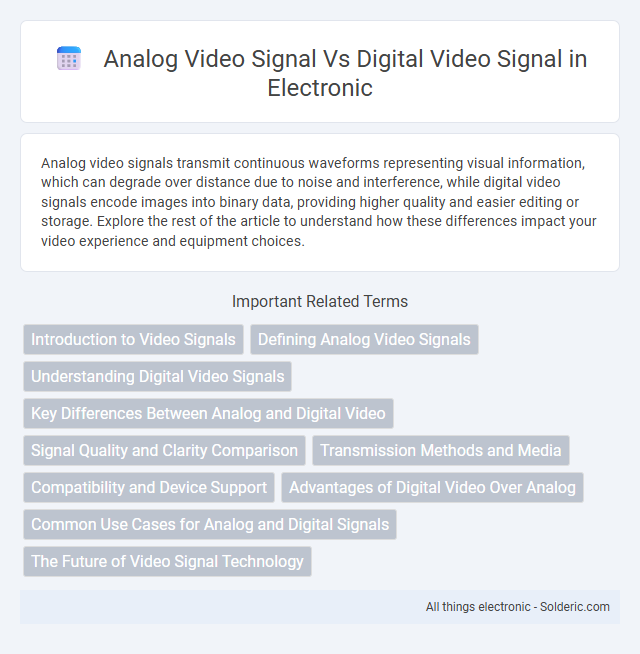 Analog Video Signal Vs Digital Video Signal in Electronic

Analog video signals transmit continuous waveforms representing visual information, which can degrade over distance due to noise and interference, while digital video signals encode images into binary data, providing higher quality and easier editing or storage. Explore the rest of the article to understand how these differences impact your video experience and equipment choices.

Important Related Terms

Introduction to Video Signals
Defining Analog Video Signals
Understanding Digital Video Signals
Key Differences Between Analog and Digital Video
Signal Quality and Clarity Comparison
Transmission Methods and Media
Compatibility and Device Support
Advantages of Digital Video Over Analog
Common Use Cases for Analog and Digital Signals
The Future of Video Signal Technology

All things electronic - Solderic.com