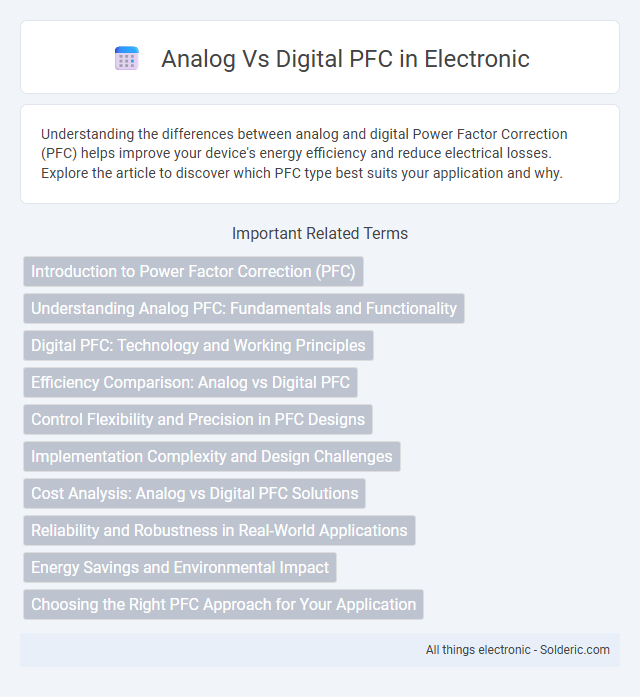 Analog Vs Digital PFC in Electronic

Understanding the differences between analog and digital Power Factor Correction (PFC) helps improve your device's energy efficiency and reduce electrical losses. Explore the article to discover which PFC type best suits your application and why.

Important Related Terms

Introduction to Power Factor Correction (PFC)

Understanding Analog PFC: Fundamentals and Functionality

Digital PFC: Technology and Working Principles

Efficiency Comparison: Analog vs Digital PFC

Control Flexibility and Precision in PFC Designs

Implementation Complexity and Design Challenges

Cost Analysis: Analog vs Digital PFC Solutions

Reliability and Robustness in Real-World Applications

Energy Savings and Environmental Impact

Choosing the Right PFC Approach for Your Application

All things electronic - Solderic.com