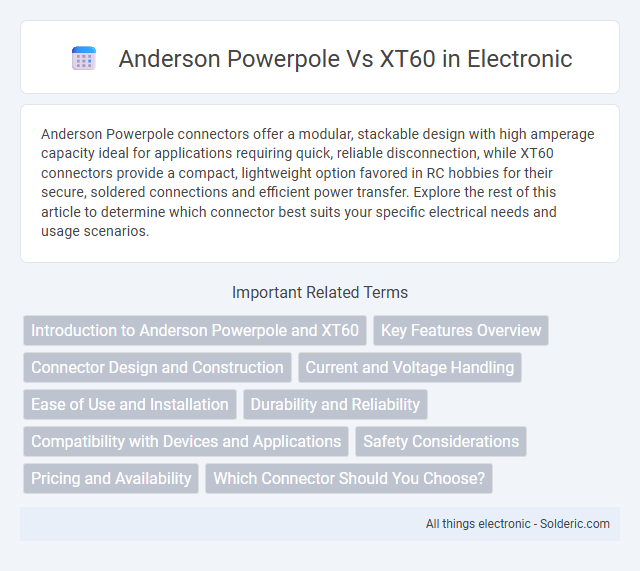 Anderson Powerpole Vs XT60 in Electronic

Anderson Powerpole connectors offer a modular, stackable design with high amperage capacity ideal for applications requiring quick, reliable disconnection, while XT60 connectors provide a compact, lightweight option favored in RC hobbies for their secure, soldered connections and efficient power transfer. Explore the rest of this article to determine which connector best suits your specific electrical needs and usage scenarios.

Important Related Terms

Introduction to Anderson Powerpole and XT60
Key Features Overview
Connector Design and Construction
Current and Voltage Handling
Ease of Use and Installation
Durability and Reliability
Compatibility with Devices and Applications
Safety Considerations
Pricing and Availability
Which Connector Should You Choose?

All things electronic - Solderic.com