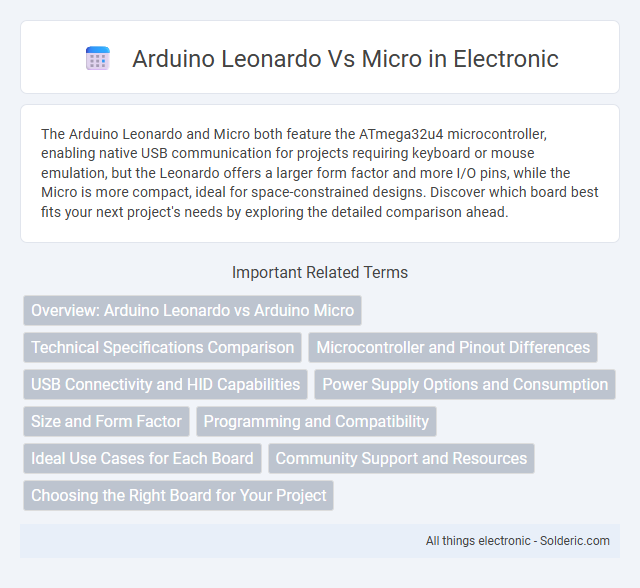 Arduino Leonardo Vs Micro in Electronic

The Arduino Leonardo and Micro both feature the ATmega32u4 microcontroller, enabling native USB communication for projects requiring keyboard or mouse emulation, but the Leonardo offers a larger form factor and more I/O pins, while the Micro is more compact, ideal for space-constrained designs. Discover which board best fits your next project's needs by exploring the detailed comparison ahead.

Important Related Terms

Overview: Arduino Leonardo vs Arduino Micro

Technical Specifications Comparison

Microcontroller and Pinout Differences

USB Connectivity and HID Capabilities

Power Supply Options and Consumption

Size and Form Factor

Programming and Compatibility

Ideal Use Cases for Each Board

Community Support and Resources

Choosing the Right Board for Your Project

All things electronic - Solderic.com