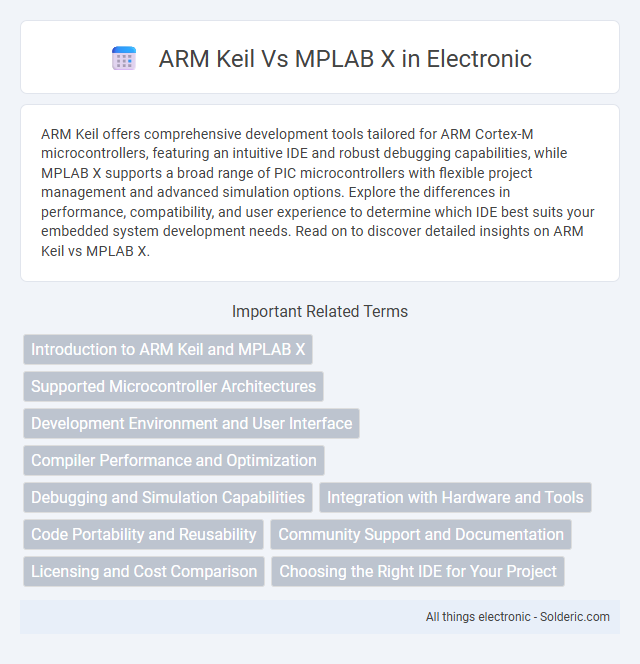 ARM Keil Vs MPLAB X in Electronic

ARM Keil offers comprehensive development tools tailored for ARM Cortex-M microcontrollers, featuring an intuitive IDE and robust debugging capabilities, while MPLAB X supports a broad range of PIC microcontrollers with flexible project management and advanced simulation options. Explore the differences in performance, compatibility, and user experience to determine which IDE best suits your embedded system development needs. Read on to discover detailed insights on ARM Keil vs MPLAB X.

Important Related Terms

Introduction to ARM Keil and MPLAB X

Supported Microcontroller Architectures

Development Environment and User Interface

Compiler Performance and Optimization

Debugging and Simulation Capabilities

Integration with Hardware and Tools

Code Portability and Reusability

Community Support and Documentation

Licensing and Cost Comparison

Choosing the Right IDE for Your Project

All things electronic - Solderic.com