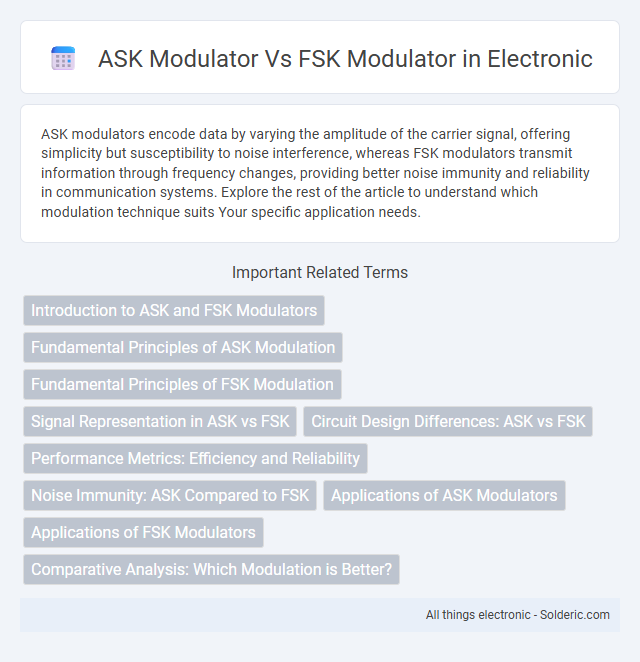 ASK Modulator Vs FSK Modulator in Electronic

ASK modulators encode data by varying the amplitude of the carrier signal, offering simplicity but susceptibility to noise interference, whereas FSK modulators transmit information through frequency changes, providing better noise immunity and reliability in communication systems. Explore the rest of the article to understand which modulation technique suits Your specific application needs.

Important Related Terms

Introduction to ASK and FSK Modulators

Fundamental Principles of ASK Modulation

Fundamental Principles of FSK Modulation

Signal Representation in ASK vs FSK

Circuit Design Differences: ASK vs FSK

Performance Metrics: Efficiency and Reliability

Noise Immunity: ASK Compared to FSK

Applications of ASK Modulators

Applications of FSK Modulators

Comparative Analysis: Which Modulation is Better?

All things electronic - Solderic.com