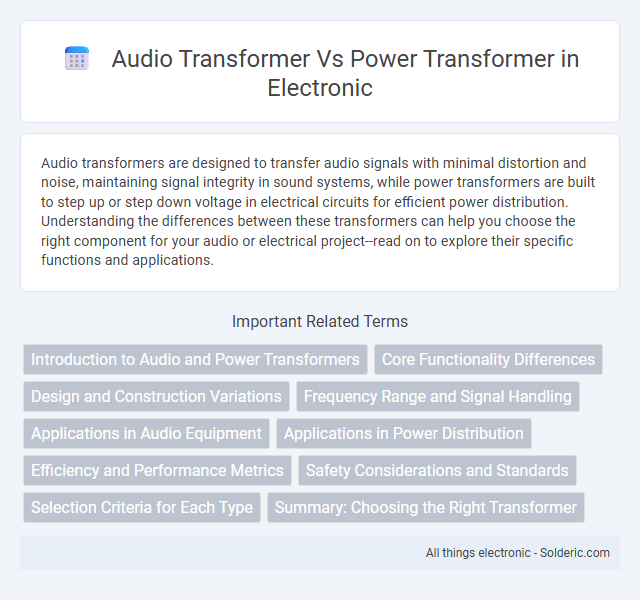 Audio Transformer Vs Power Transformer in Electronic

Audio transformers are designed to transfer audio signals with minimal distortion and noise, maintaining signal integrity in sound systems, while power transformers are built to step up or step down voltage in electrical circuits for efficient power distribution. Understanding the differences between these transformers can help you choose the right component for your audio or electrical project--read on to explore their specific functions and applications.

Important Related Terms

Introduction to Audio and Power Transformers

Core Functionality Differences

Design and Construction Variations

Frequency Range and Signal Handling

Applications in Audio Equipment

Applications in Power Distribution

Efficiency and Performance Metrics

Safety Considerations and Standards

Selection Criteria for Each Type

Summary: Choosing the Right Transformer

All things electronic - Solderic.com