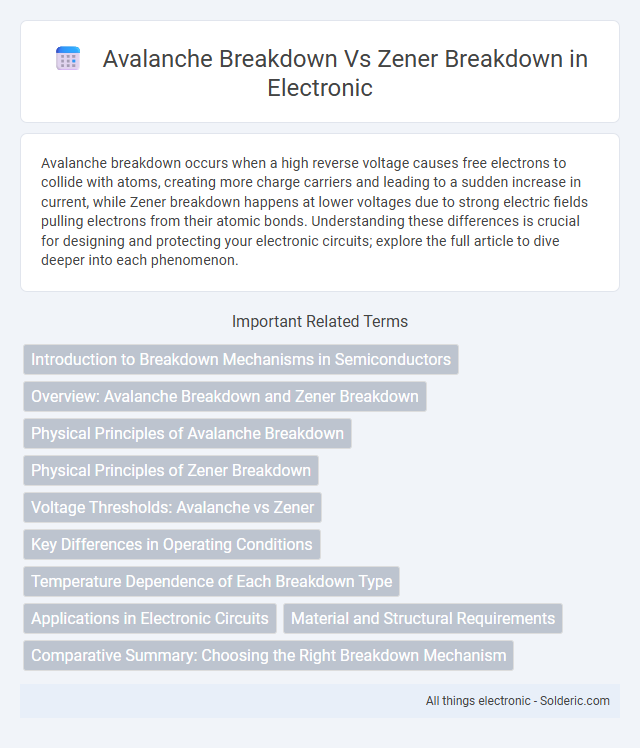 Avalanche Breakdown Vs Zener Breakdown in Electronic

Avalanche breakdown occurs when a high reverse voltage causes free electrons to collide with atoms, creating more charge carriers and leading to a sudden increase in current, while Zener breakdown happens at lower voltages due to strong electric fields pulling electrons from their atomic bonds. Understanding these differences is crucial for designing and protecting your electronic circuits; explore the full article to dive deeper into each phenomenon.

Important Related Terms

Introduction to Breakdown Mechanisms in Semiconductors

Overview: Avalanche Breakdown and Zener Breakdown

Physical Principles of Avalanche Breakdown

Physical Principles of Zener Breakdown

Voltage Thresholds: Avalanche vs Zener

Key Differences in Operating Conditions

Temperature Dependence of Each Breakdown Type

Applications in Electronic Circuits

Material and Structural Requirements

Comparative Summary: Choosing the Right Breakdown Mechanism

All things electronic - Solderic.com