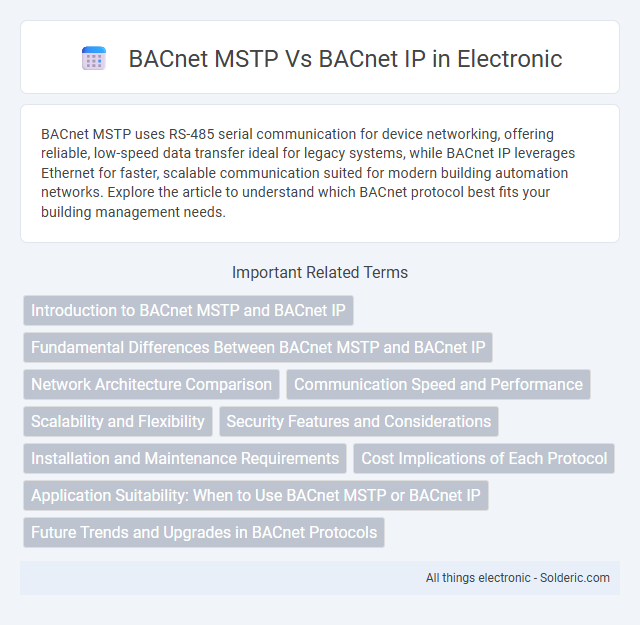 BACnet MSTP Vs BACnet IP in Electronic

BACnet MSTP uses RS-485 serial communication for device networking, offering reliable, low-speed data transfer ideal for legacy systems, while BACnet IP leverages Ethernet for faster, scalable communication suited for modern building automation networks. Explore the article to understand which BACnet protocol best fits your building management needs.

Important Related Terms

Introduction to BACnet MSTP and BACnet IP

Fundamental Differences Between BACnet MSTP and BACnet IP

Network Architecture Comparison

Communication Speed and Performance

Scalability and Flexibility

Security Features and Considerations

Installation and Maintenance Requirements

Cost Implications of Each Protocol

Application Suitability: When to Use BACnet MSTP or BACnet IP

Future Trends and Upgrades in BACnet Protocols

All things electronic - Solderic.com