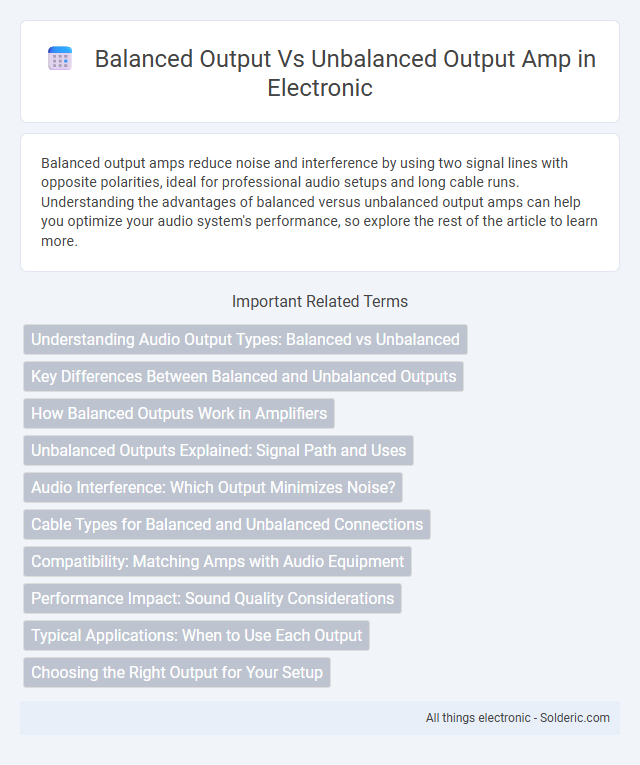 Balanced Output Vs Unbalanced Output Amp in Electronic

Balanced output amps reduce noise and interference by using two signal lines with opposite polarities, ideal for professional audio setups and long cable runs. Understanding the advantages of balanced versus unbalanced output amps can help you optimize your audio system's performance, so explore the rest of the article to learn more.

Important Related Terms

Understanding Audio Output Types: Balanced vs Unbalanced

Key Differences Between Balanced and Unbalanced Outputs

How Balanced Outputs Work in Amplifiers

Unbalanced Outputs Explained: Signal Path and Uses

Audio Interference: Which Output Minimizes Noise?

Cable Types for Balanced and Unbalanced Connections

Compatibility: Matching Amps with Audio Equipment

Performance Impact: Sound Quality Considerations

Typical Applications: When to Use Each Output

Choosing the Right Output for Your Setup

All things electronic - Solderic.com