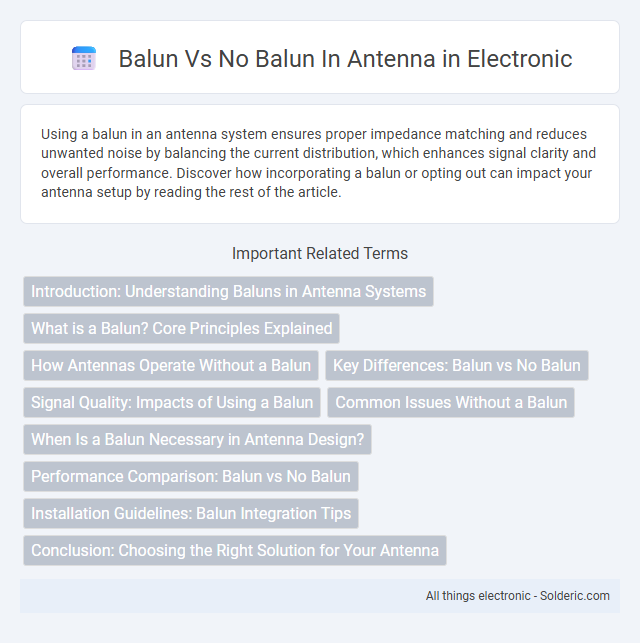 Balun Vs No Balun In Antenna in Electronic

Using a balun in an antenna system ensures proper impedance matching and reduces unwanted noise by balancing the current distribution, which enhances signal clarity and overall performance. Discover how incorporating a balun or opting out can impact your antenna setup by reading the rest of the article.

Important Related Terms

Introduction: Understanding Baluns in Antenna Systems

What is a Balun? Core Principles Explained

How Antennas Operate Without a Balun

Key Differences: Balun vs No Balun

Signal Quality: Impacts of Using a Balun

Common Issues Without a Balun

When Is a Balun Necessary in Antenna Design?

Performance Comparison: Balun vs No Balun

Installation Guidelines: Balun Integration Tips

Conclusion: Choosing the Right Solution for Your Antenna

All things electronic - Solderic.com