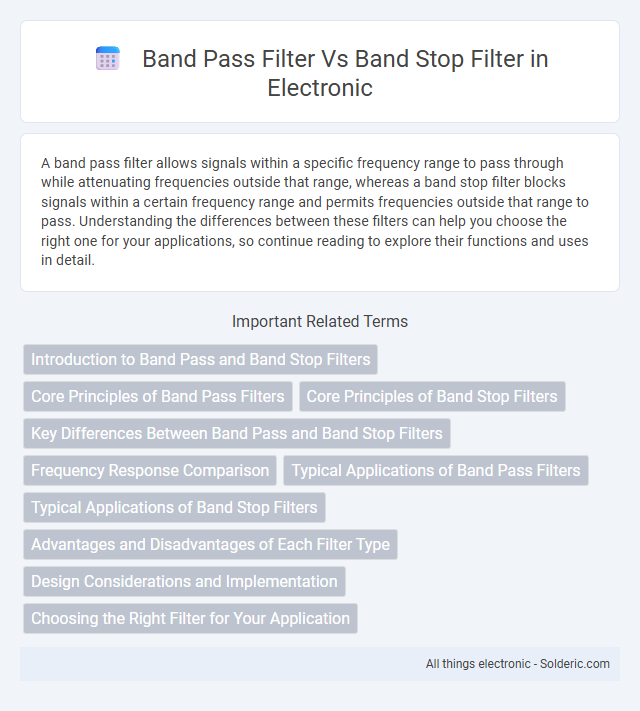 Band Pass Filter Vs Band Stop Filter in Electronic

A band pass filter allows signals within a specific frequency range to pass through while attenuating frequencies outside that range, whereas a band stop filter blocks signals within a certain frequency range and permits frequencies outside that range to pass. Understanding the differences between these filters can help you choose the right one for your applications, so continue reading to explore their functions and uses in detail.

Important Related Terms

Introduction to Band Pass and Band Stop Filters

Core Principles of Band Pass Filters

Core Principles of Band Stop Filters

Key Differences Between Band Pass and Band Stop Filters

Frequency Response Comparison

Typical Applications of Band Pass Filters

Typical Applications of Band Stop Filters

Advantages and Disadvantages of Each Filter Type

Design Considerations and Implementation

Choosing the Right Filter for Your Application

All things electronic - Solderic.com