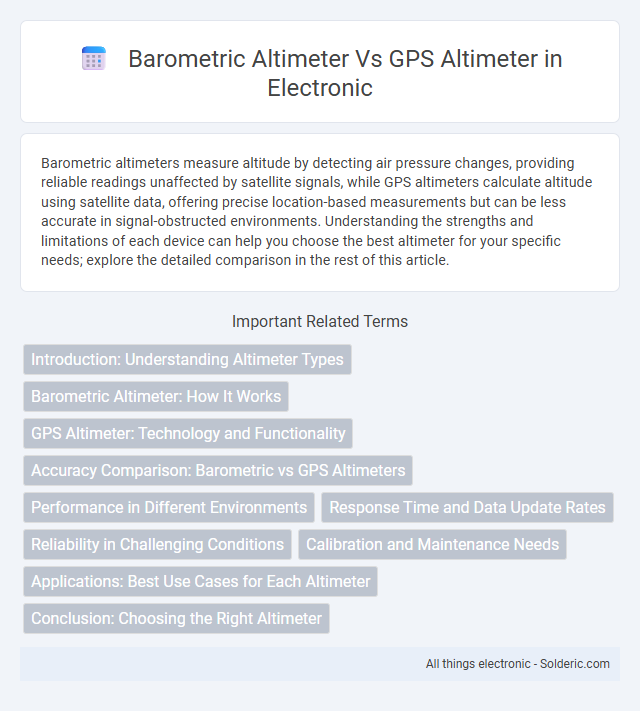 Barometric Altimeter Vs GPS Altimeter in Electronic

Barometric altimeters measure altitude by detecting air pressure changes, providing reliable readings unaffected by satellite signals, while GPS altimeters calculate altitude using satellite data, offering precise location-based measurements but can be less accurate in signal-obstructed environments. Understanding the strengths and limitations of each device can help you choose the best altimeter for your specific needs; explore the detailed comparison in the rest of this article.

Important Related Terms

Introduction: Understanding Altimeter Types

Barometric Altimeter: How It Works

GPS Altimeter: Technology and Functionality

Accuracy Comparison: Barometric vs GPS Altimeters

Performance in Different Environments

Response Time and Data Update Rates

Reliability in Challenging Conditions

Calibration and Maintenance Needs

Applications: Best Use Cases for Each Altimeter

Conclusion: Choosing the Right Altimeter

All things electronic - Solderic.com