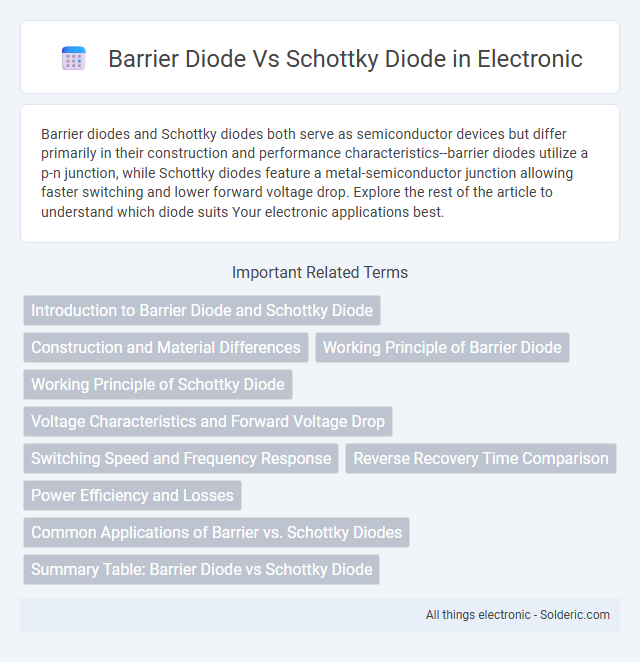 Barrier Diode Vs Schottky Diode in Electronic

Barrier diodes and Schottky diodes both serve as semiconductor devices but differ primarily in their construction and performance characteristics--barrier diodes utilize a p-n junction, while Schottky diodes feature a metal-semiconductor junction allowing faster switching and lower forward voltage drop. Explore the rest of the article to understand which diode suits Your electronic applications best.

Important Related Terms

Introduction to Barrier Diode and Schottky Diode

Construction and Material Differences

Working Principle of Barrier Diode

Working Principle of Schottky Diode

Voltage Characteristics and Forward Voltage Drop

Switching Speed and Frequency Response

Reverse Recovery Time Comparison

Power Efficiency and Losses

Common Applications of Barrier vs. Schottky Diodes

Summary Table: Barrier Diode vs Schottky Diode

All things electronic - Solderic.com